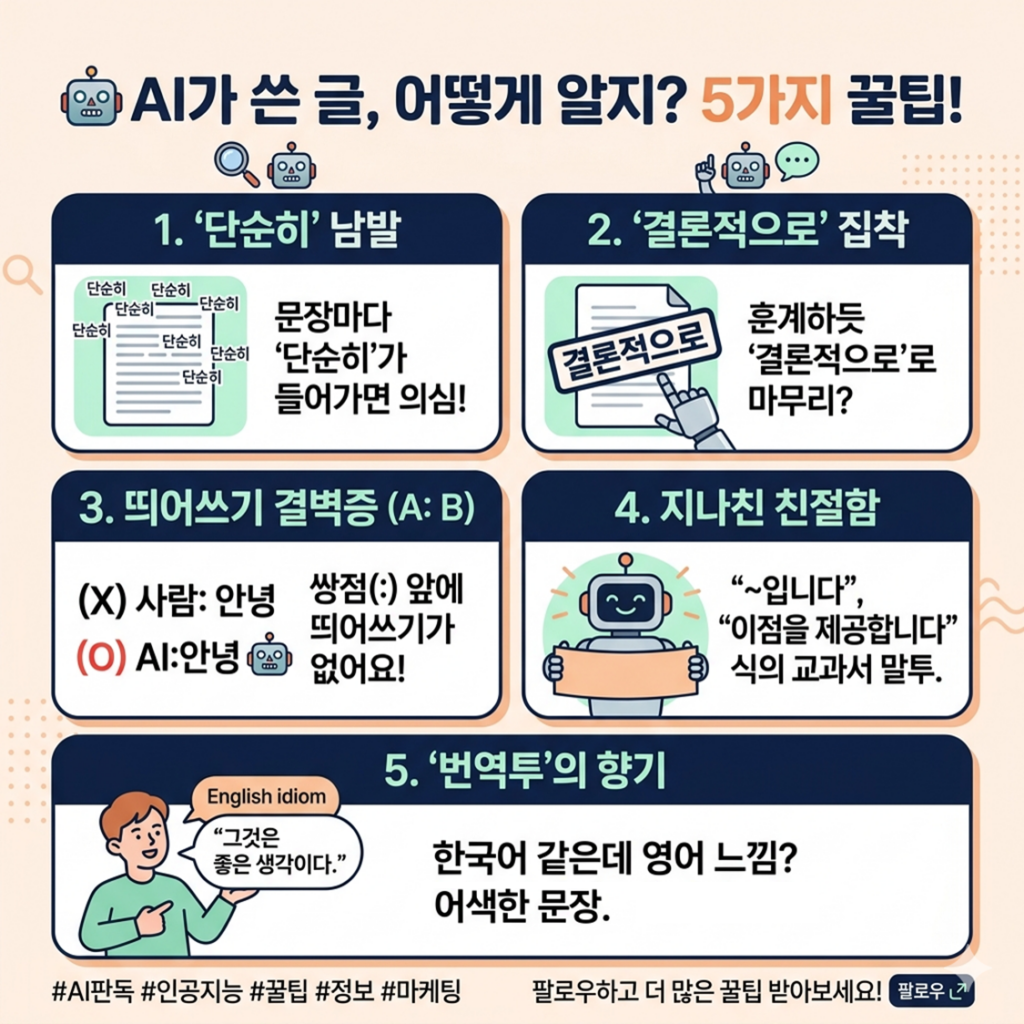 AI가 쓴 글, 어떻게 알지? 5가지 꿀팁!

1. '단순히' 남발

단순히 단순히 단순히 단순히 단순히 단순히 단순히 단순히

문장마다 '단순히'가 들어가면 의심!

2. '결론적으로' 집착

결론적으로

훈계하듯 '결론적으로'로 마무리?

3. 띄어쓰기 결벽증 (A: B)

(X) 사람: 안녕
(O) AI:안녕

쌍점(:) 앞에 띄어쓰기가 없어요!

4. 지나친 친절함

"~입니다", "이점을 제공합니다" 식의 교과서 말투.

5. '번역투'의 향기

English idiom

"그것은 좋은 생각이다."

한국어 같은데 영어 느낌? 어색한 문장.

#AI판독 #인공지능 #꿀팁 #정보 #마케팅

팔로우하고 더 많은 꿀팁 받아보세요! 팔로우